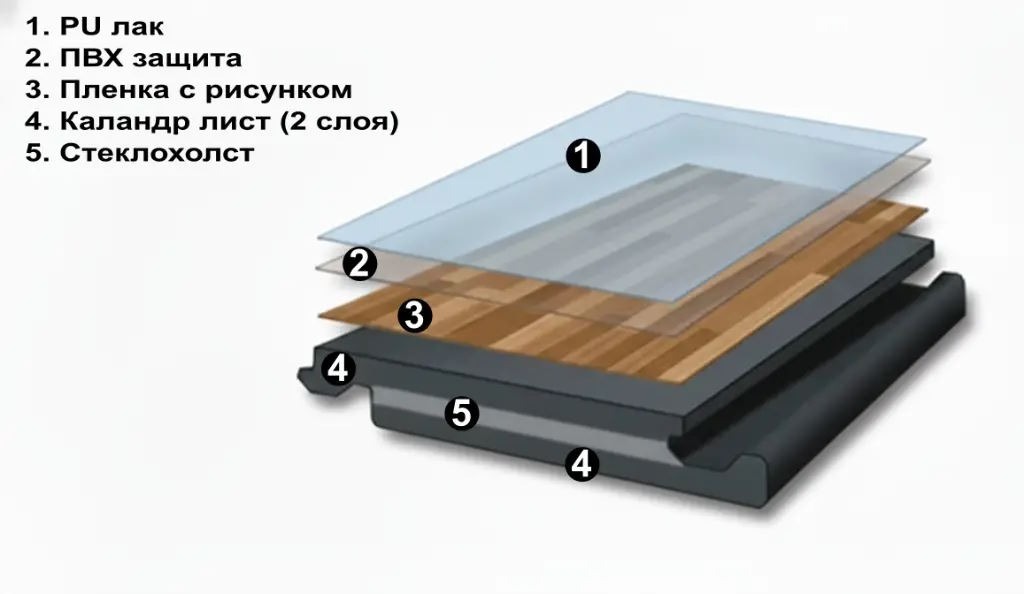 1. PU лак
2. ПВХ защита
3. Пленка с рисунком
4. Каландр лист (2 слоя)
5. Стеклохолст

1
2
3
4
5
4